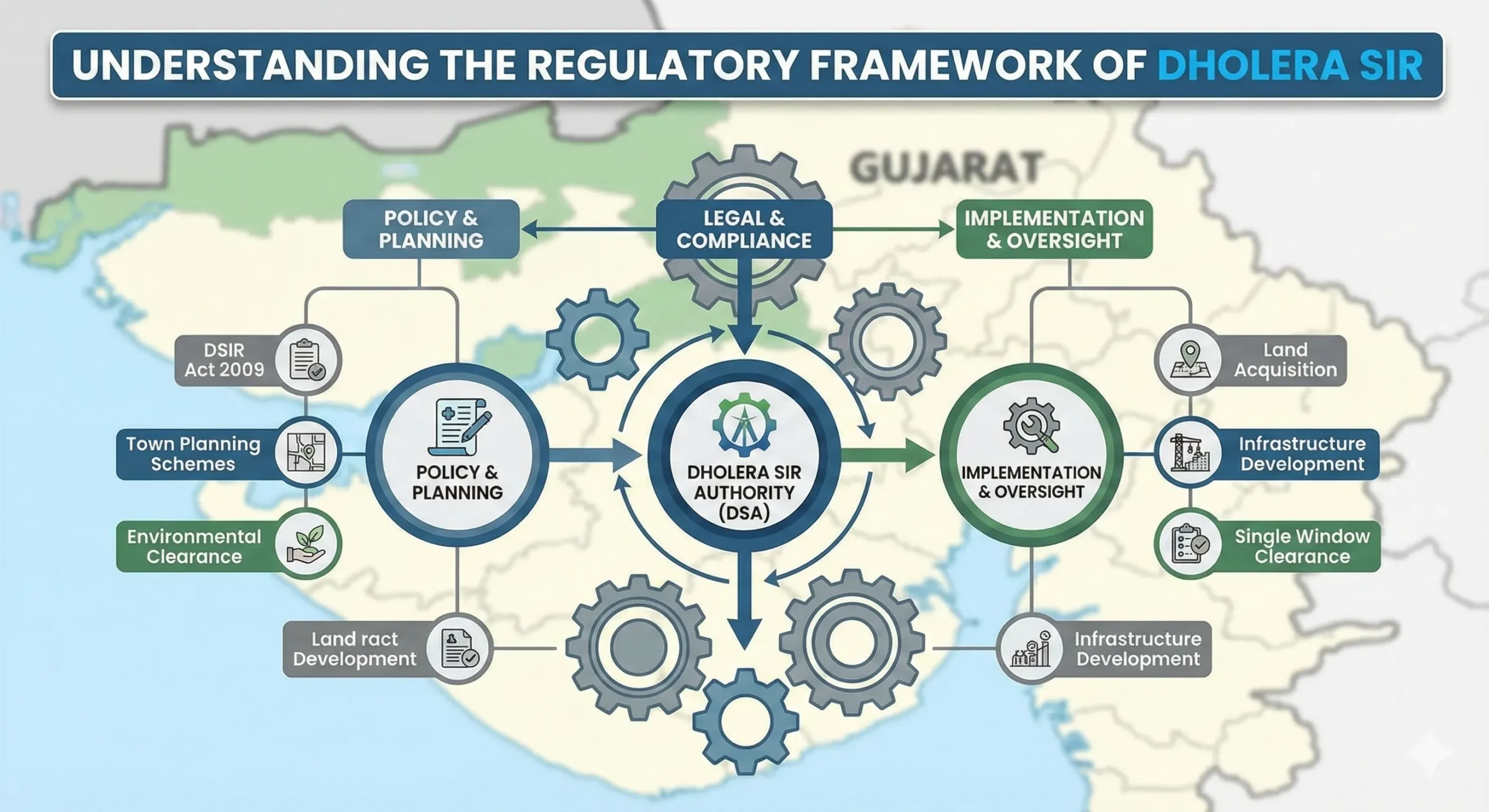 UNDERSTANDING THE REGULATORY FRAMEWORK OF DHOLERA SIR

GUJARAT

POLICY & PLANNING

LEGAL & COMPLIANCE

IMPLEMENTATION & OVERSIGHT

DSIR Act 2009

Town Planning Schemes

Environmental Clearance

Land ract Development

POLICY & PLANNING

DHOLERA SIR AUTHORITY (DSA)

IMPLEMENTATION & OVERSIGHT

Land Acquisition

Infrastructure Development

Single Window Clearance

Infrastructure Development